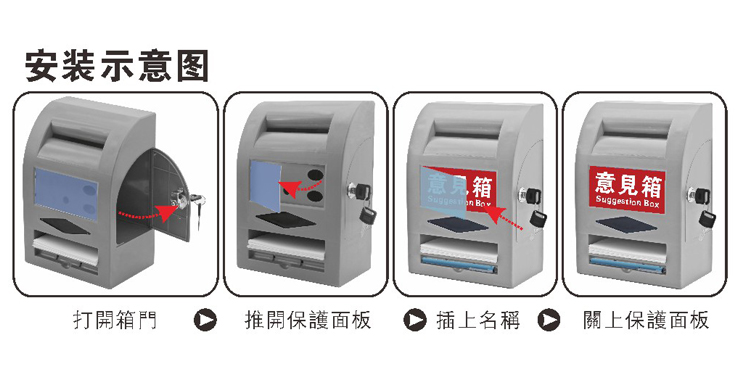 安装示意图

意見箱
Suggestion Box

意見箱
Suggestion Box

打開箱門 推開保護面板 插上名稱 關上保護面板